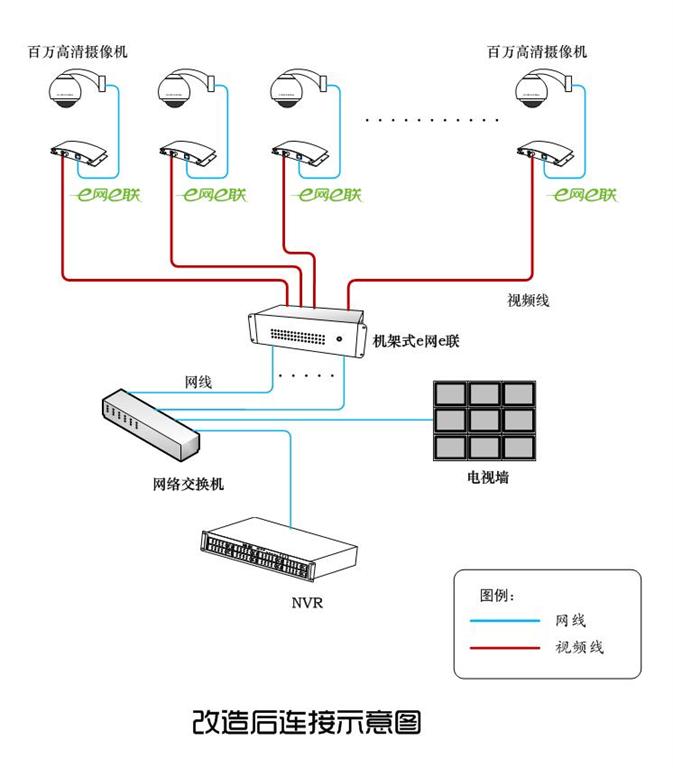 百万高清摄像机

百万高清摄像机

e网e联

e网e联

e网e联

e网e联

视频线

机架式e网e联

网线

网络交换机

电视墙

NVR

图例:

网线

视频线

改造后连接示意图