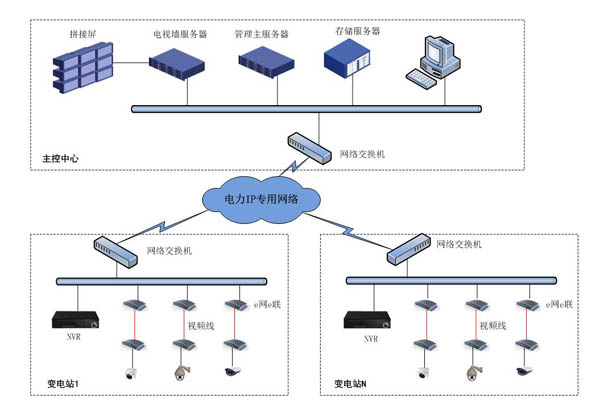 拼接屏

电视墙服务器

管理主服务器

存储服务器

网络交换机

主控中心

电力IP专用网络

网络交换机

e网e联

视频线

NVR

变电站1

网络交换机

e网e联

视频线

NVR

变电站N